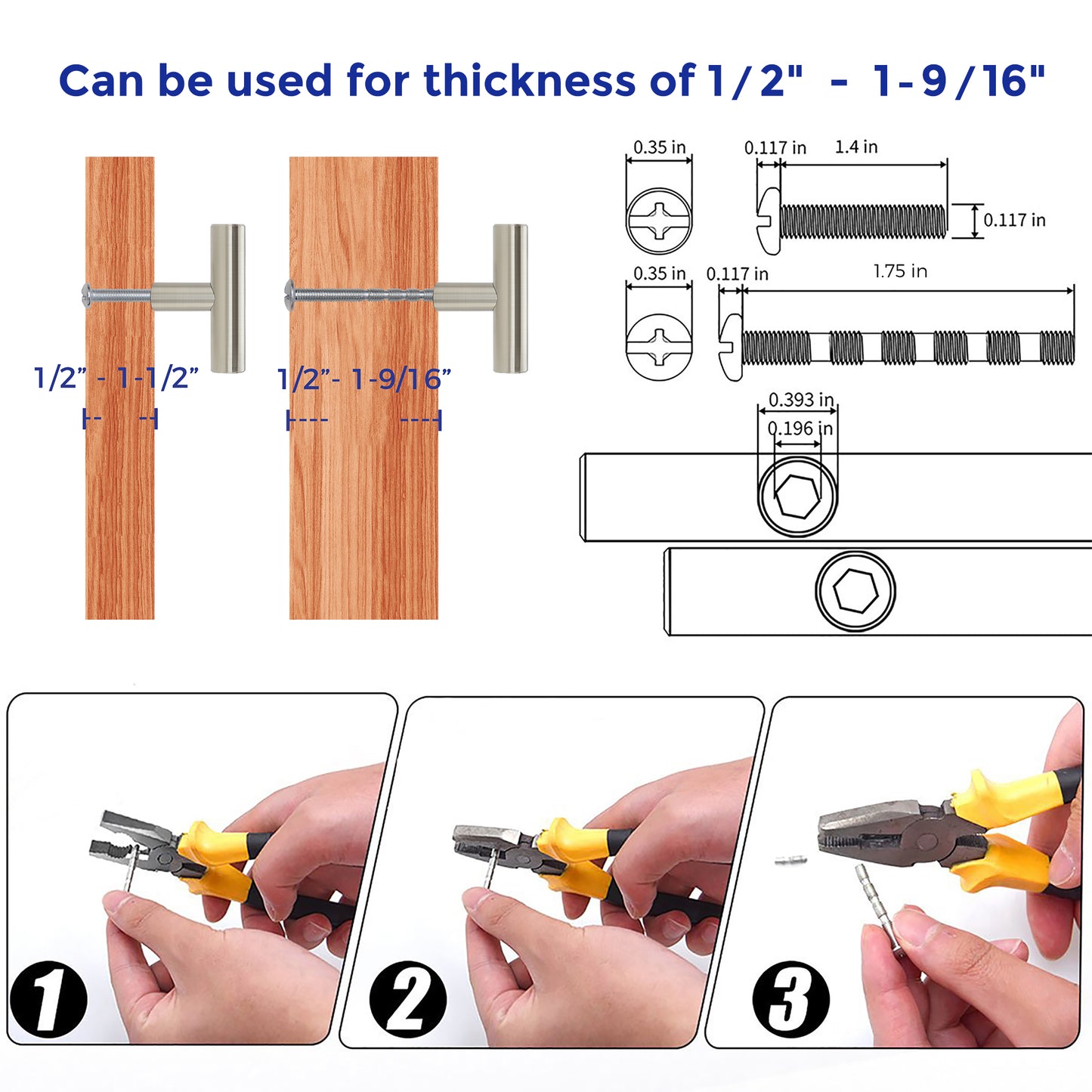 Can be used for thickness of 1/2" - 1-9/16"

1/2” - 1-1/2”

1/2”- 1-9/16”

0.35 in

0.117 in

1.4 in

0.117 in

0.35 in

0.117 in

1.75 in

0.393 in

0.196 in

1

2

3