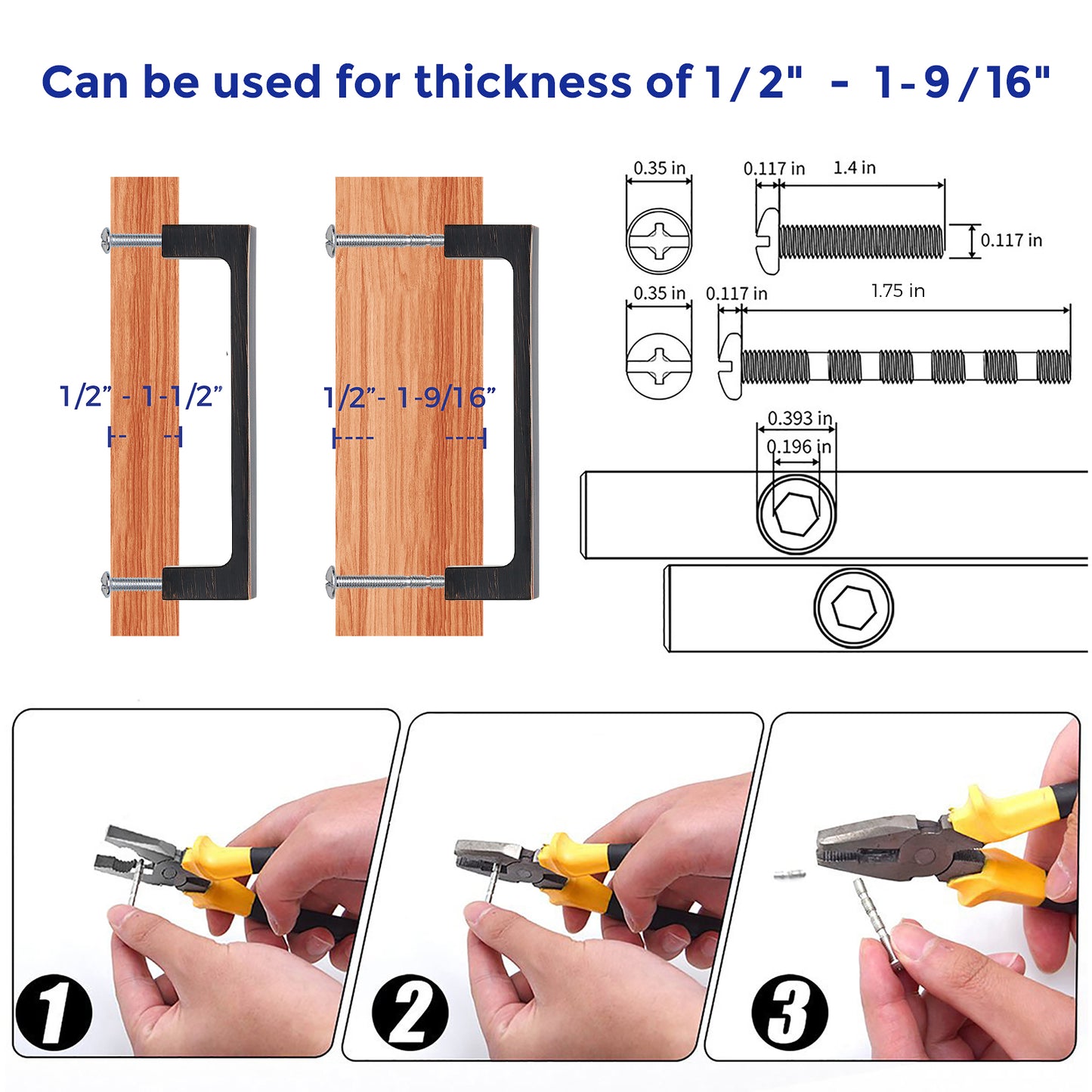 Can be used for thickness of 1/2" - 1-9/16"

1/2" - 1-1/2"

1/2"- 1-9/16"

0.35 in

0.117 in

1.4 in

0.117 in

0.35 in

0.117 in

1.75 in

0.393 in

0.196 in

1

2

3