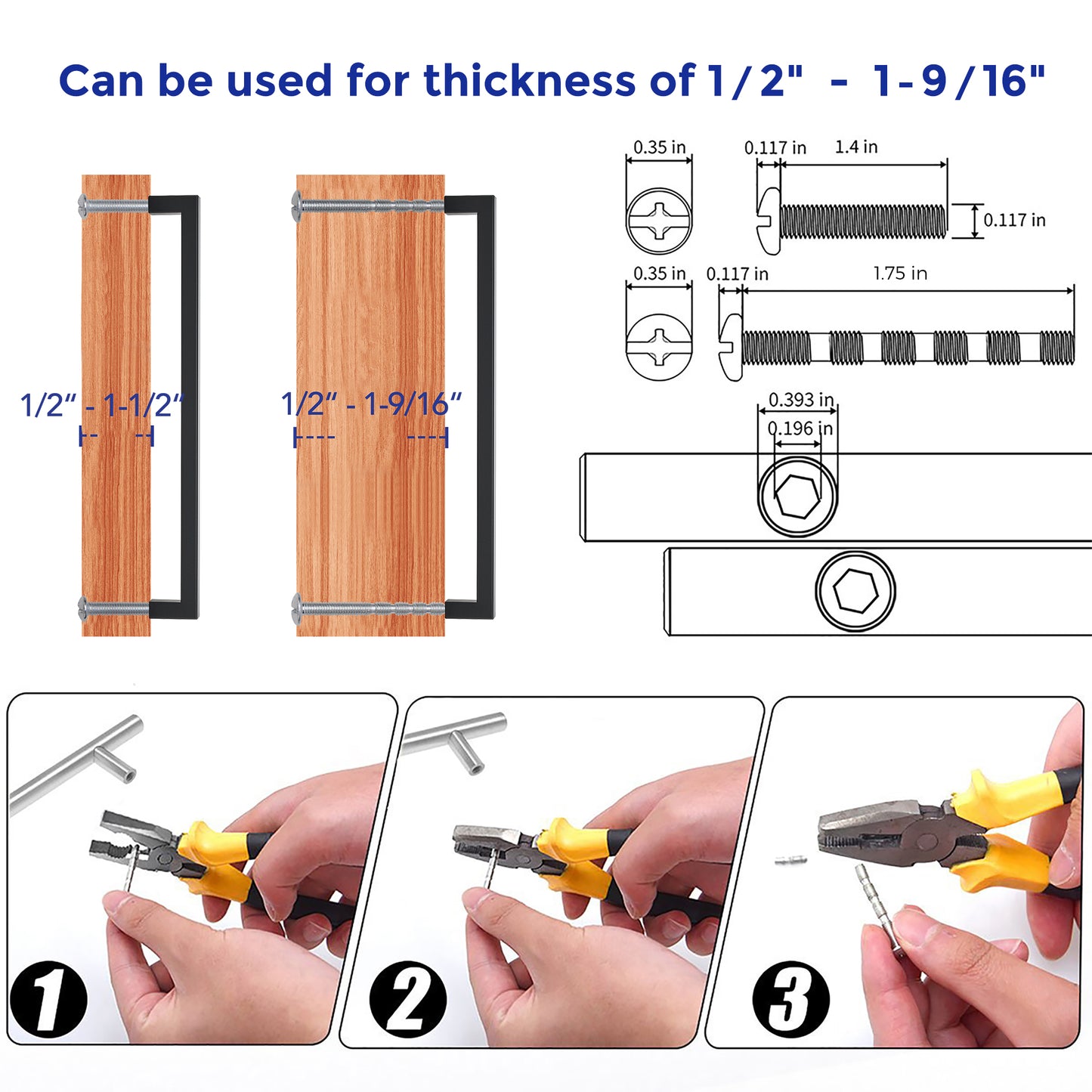 Can be used for thickness of 1/2" - 1-9/16"

1/2" - 1-1/2"

1/2" - 1-9/16"

0.35 in

0.117 in

1.4 in

0.117 in

0.35 in

0.117 in

1.75 in

0.393 in

0.196 in

1

2

3