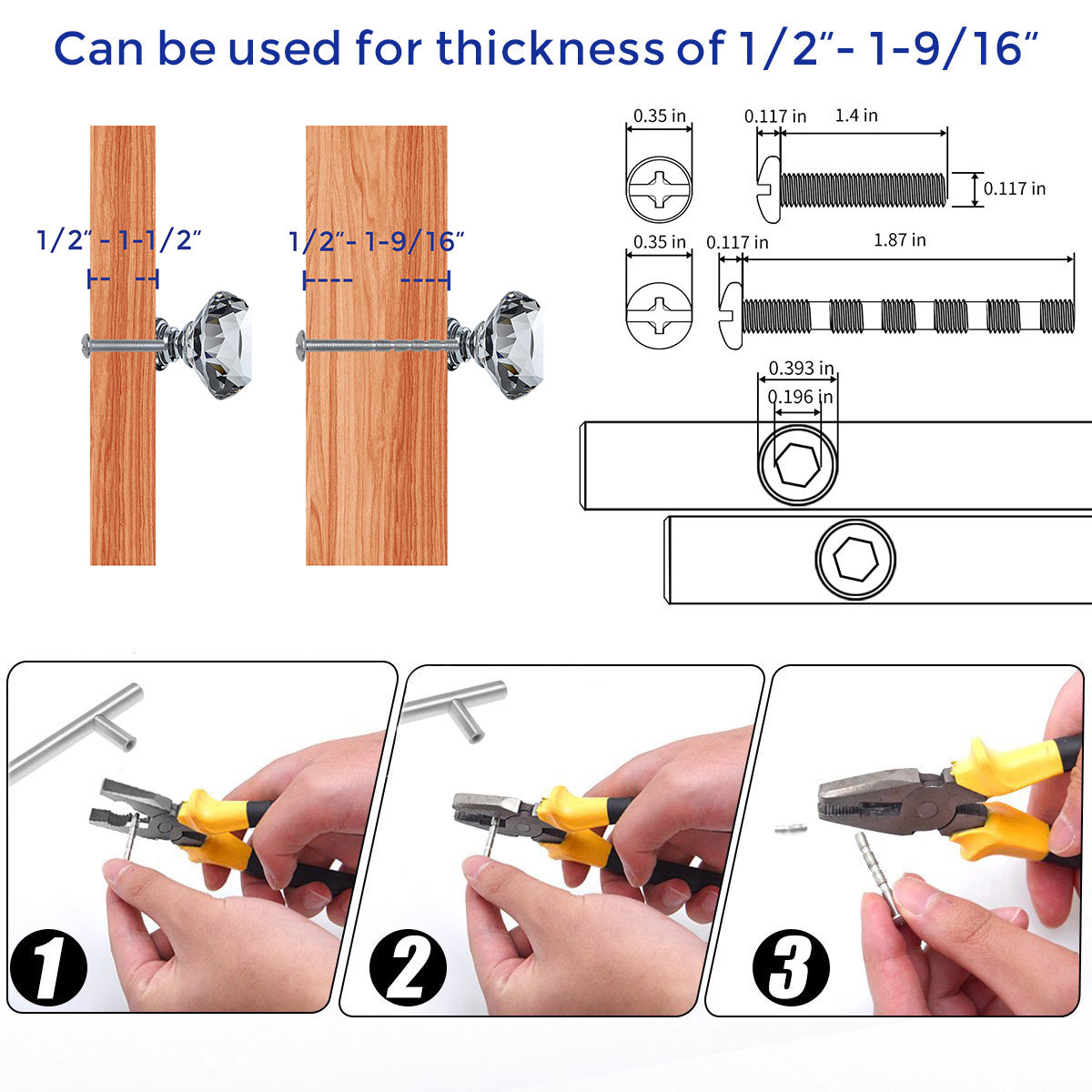 Can be used for thickness of 1/2"- 1-9/16"

1/2" - 1-1/2"

1/2"- 1-9/16"

0.35 in

0.117 in

1.4 in

0.117 in

0.35 in

0.117 in

1.87 in

0.393 in

0.196 in

1

2

3