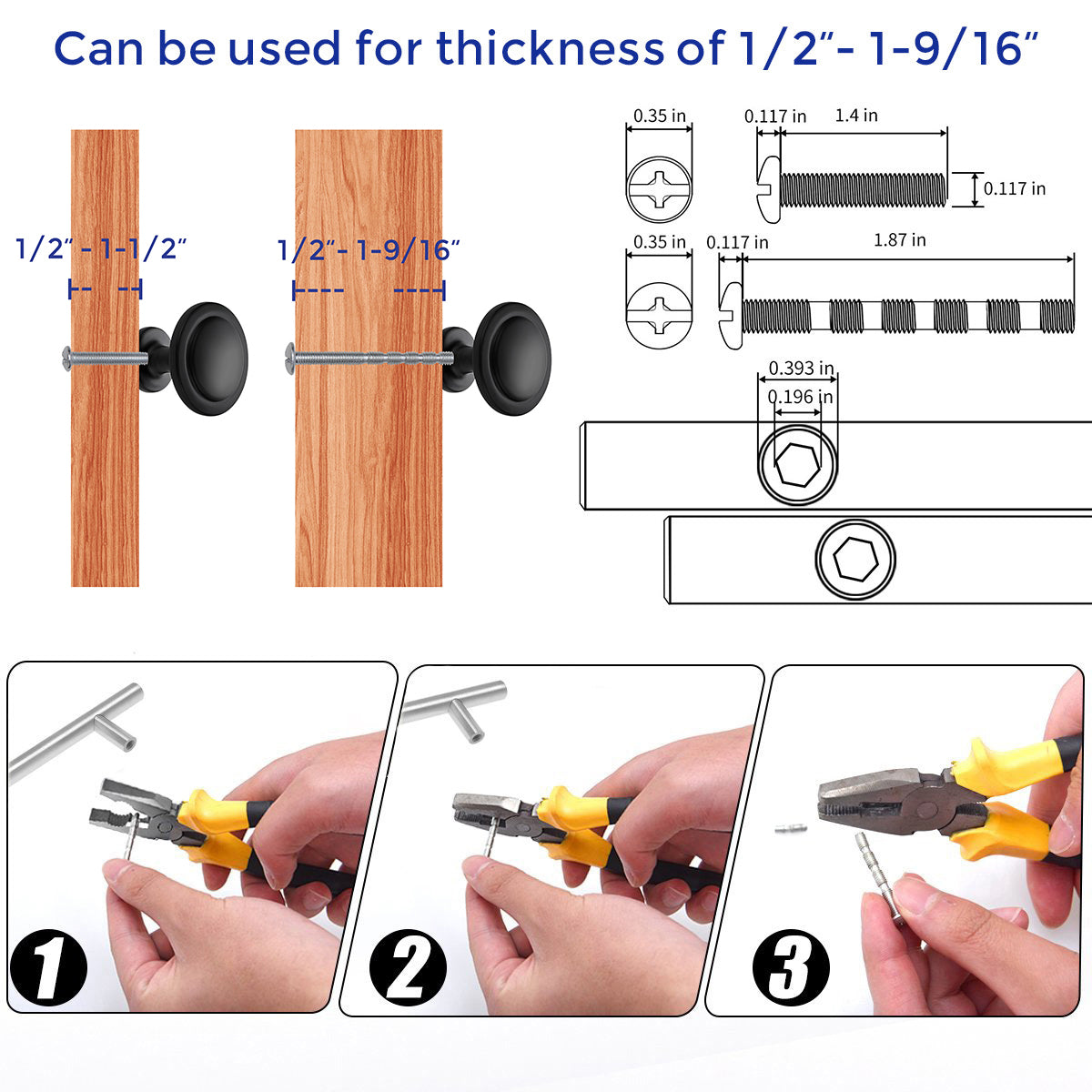 Can be used for thickness of 1/2"- 1-9/16"

1/2" - 1-1/2"

1/2"- 1-9/16"

0.35 in

0.117 in

1.4 in

0.117 in

0.35 in

0.117 in

1.87 in

0.393 in

0.196 in

1

2

3