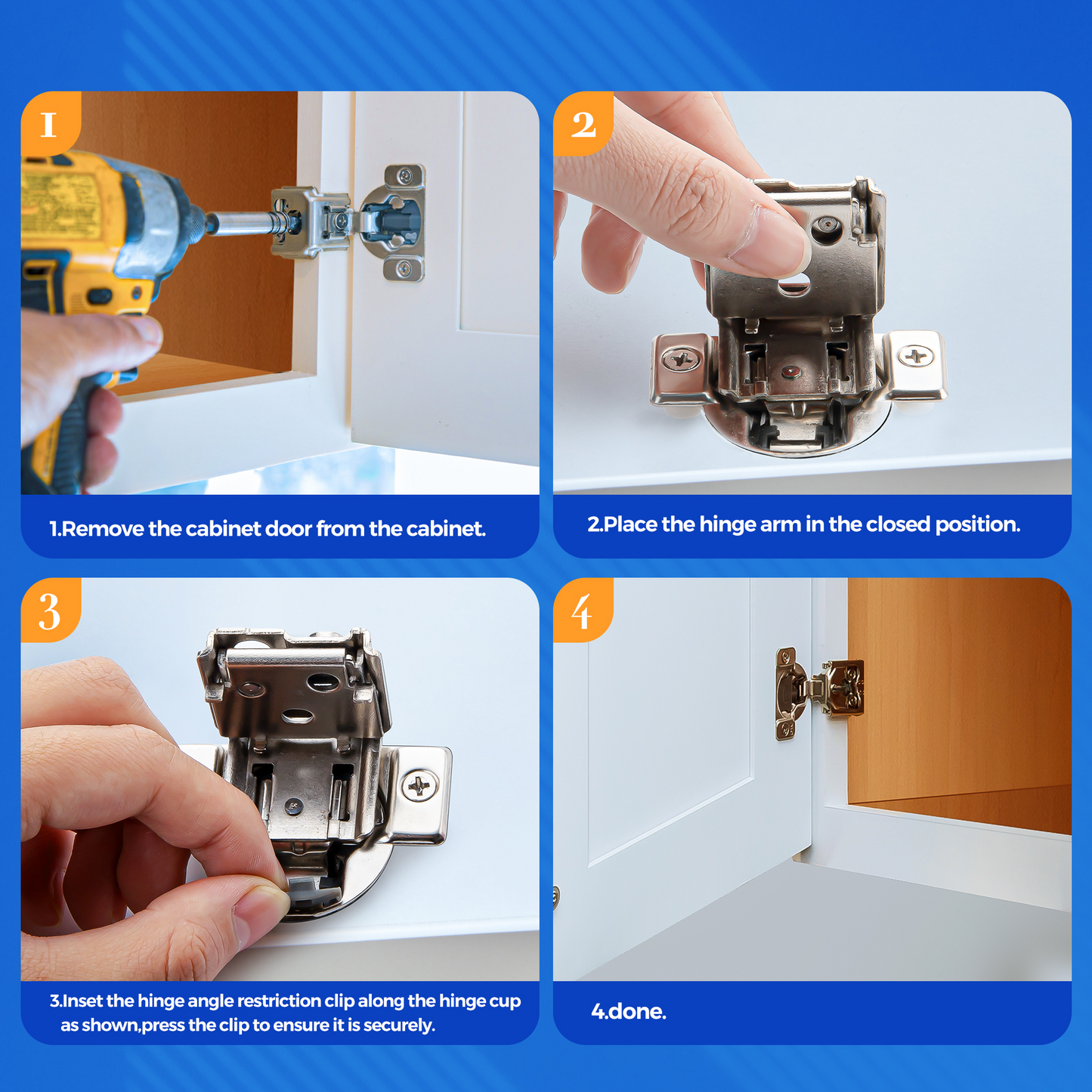 1

1.Remove the cabinet door from the cabinet.

2

2.Place the hinge arm in the closed position.

3

3.Inset the hinge angle restriction clip along the hinge cup as shown,press the clip to ensure it is securely.

4

4.done.