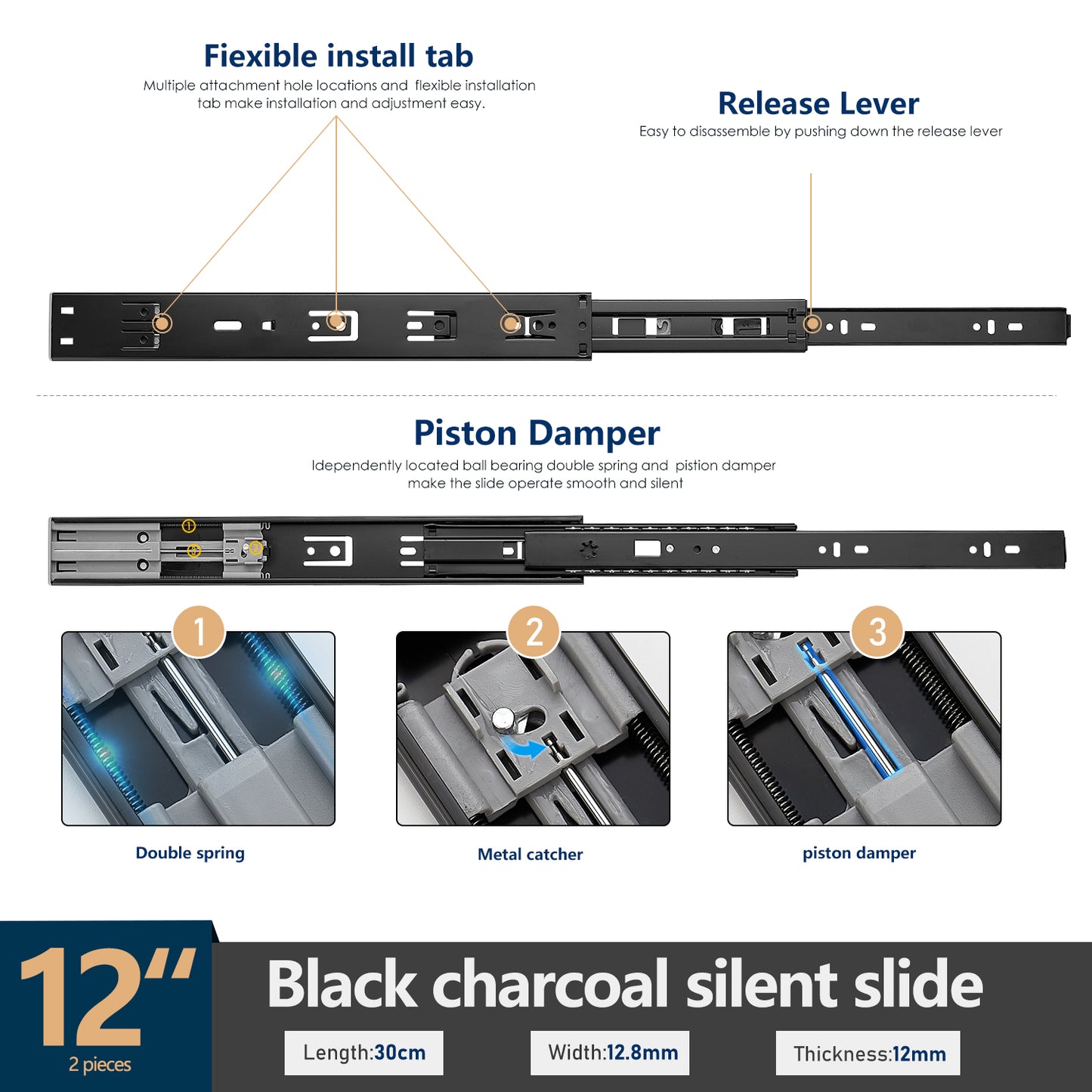 Fiexible install tab
Multiple attachment hole locations and flexible installation tab make installation and adjustment easy.

Release Lever
Easy to disassemble by pushing down the release lever

Piston Damper
Idependently located ball bearing double spring and pistion damper make the slide operate smooth and silent

1
2
3

1
Double spring

2
Metal catcher

3
piston damper

12"
2 pieces

Black charcoal silent slide

Length:30cm
Width:12.8mm
Thickness:12mm