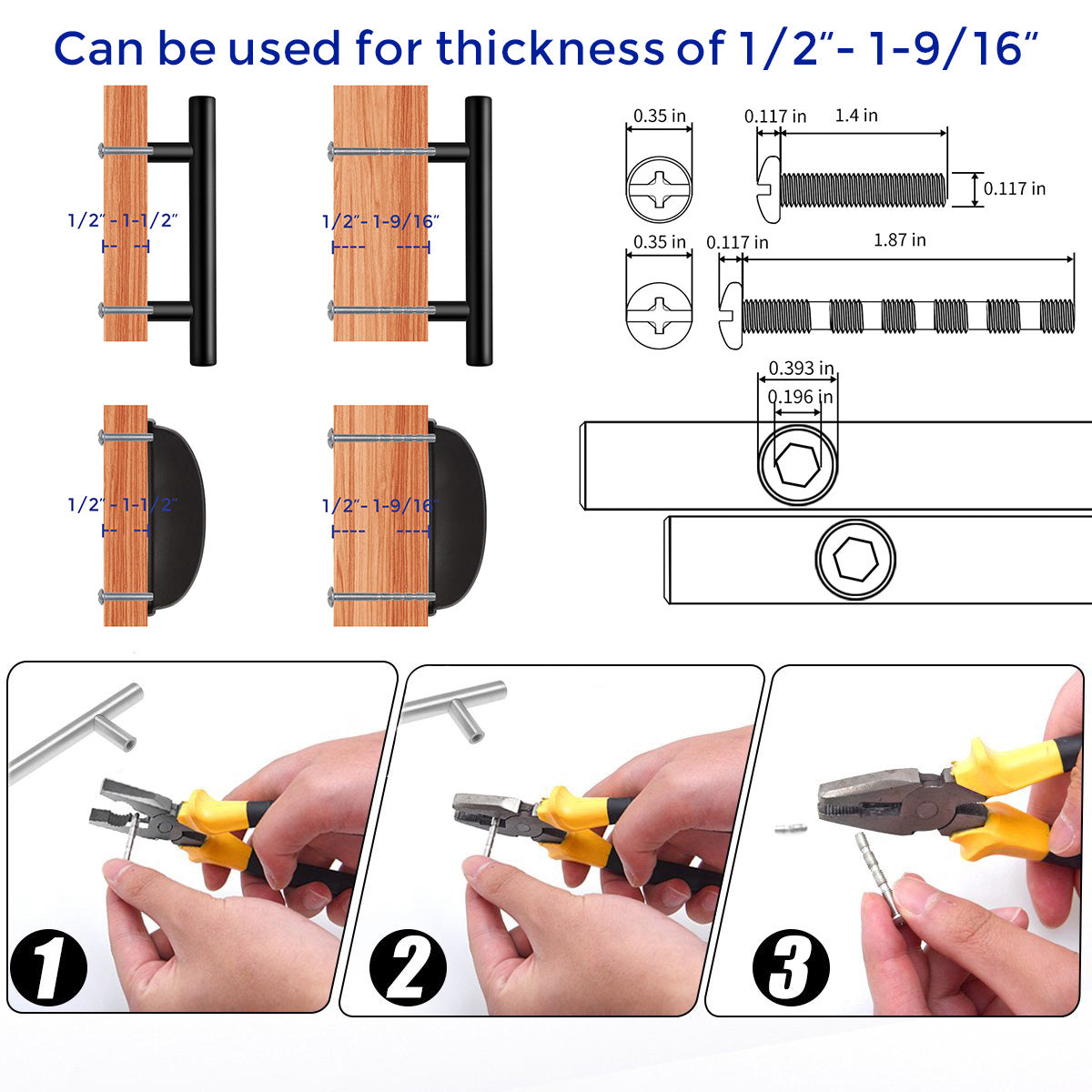 Can be used for thickness of 1/2"- 1-9/16"

1/2" - 1-1/2"

1/2"- 1-9/16"

0.35 in
0.117 in
1.4 in
0.117 in

0.35 in
0.117 in
1.87 in

0.393 in
0.196 in

1/2" - 1-1/2"

1/2"- 1-9/16"

1

2

3