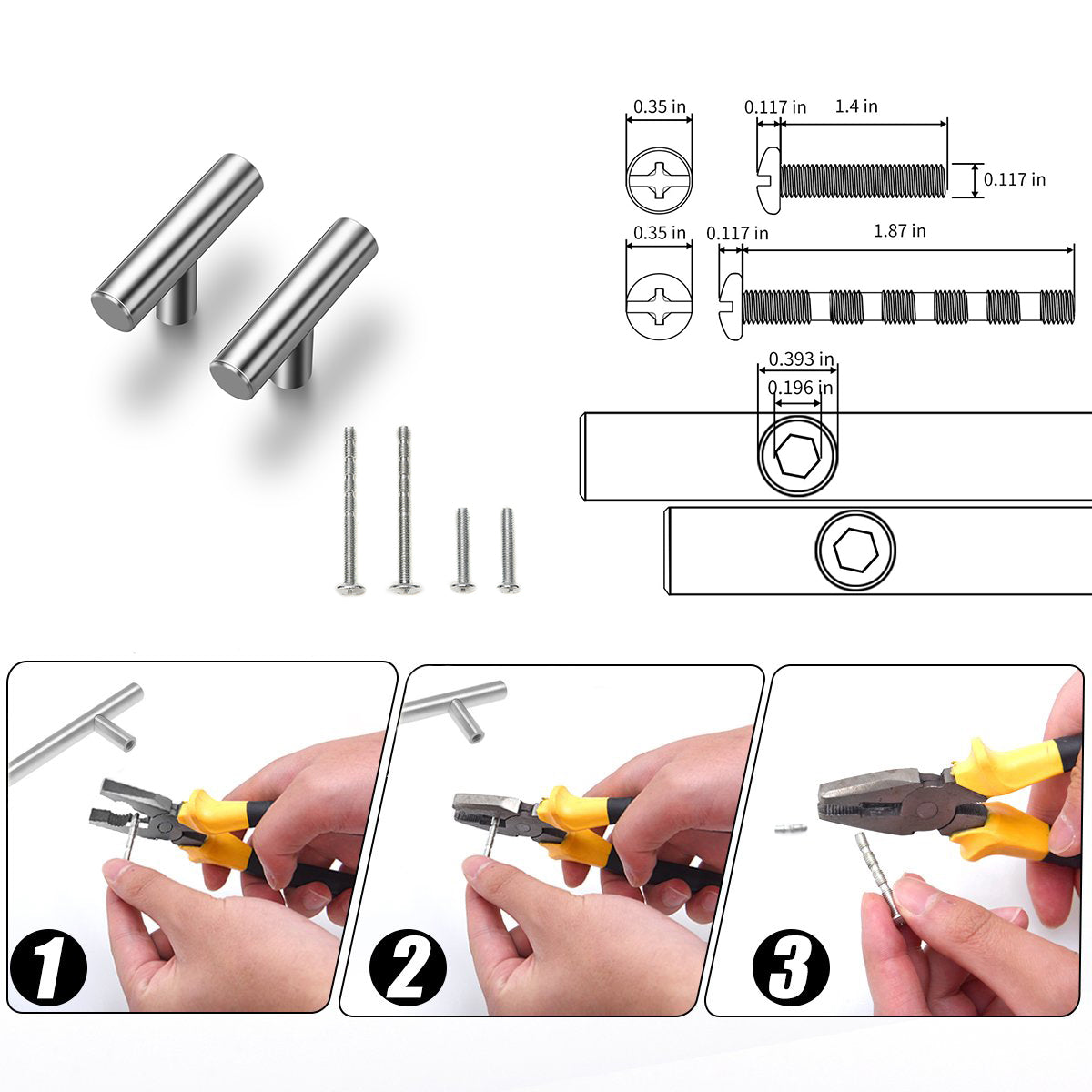 0.35 in
0.117 in
1.4 in
0.117 in
0.35 in
0.117 in
1.87 in
0.393 in
0.196 in
1
2
3