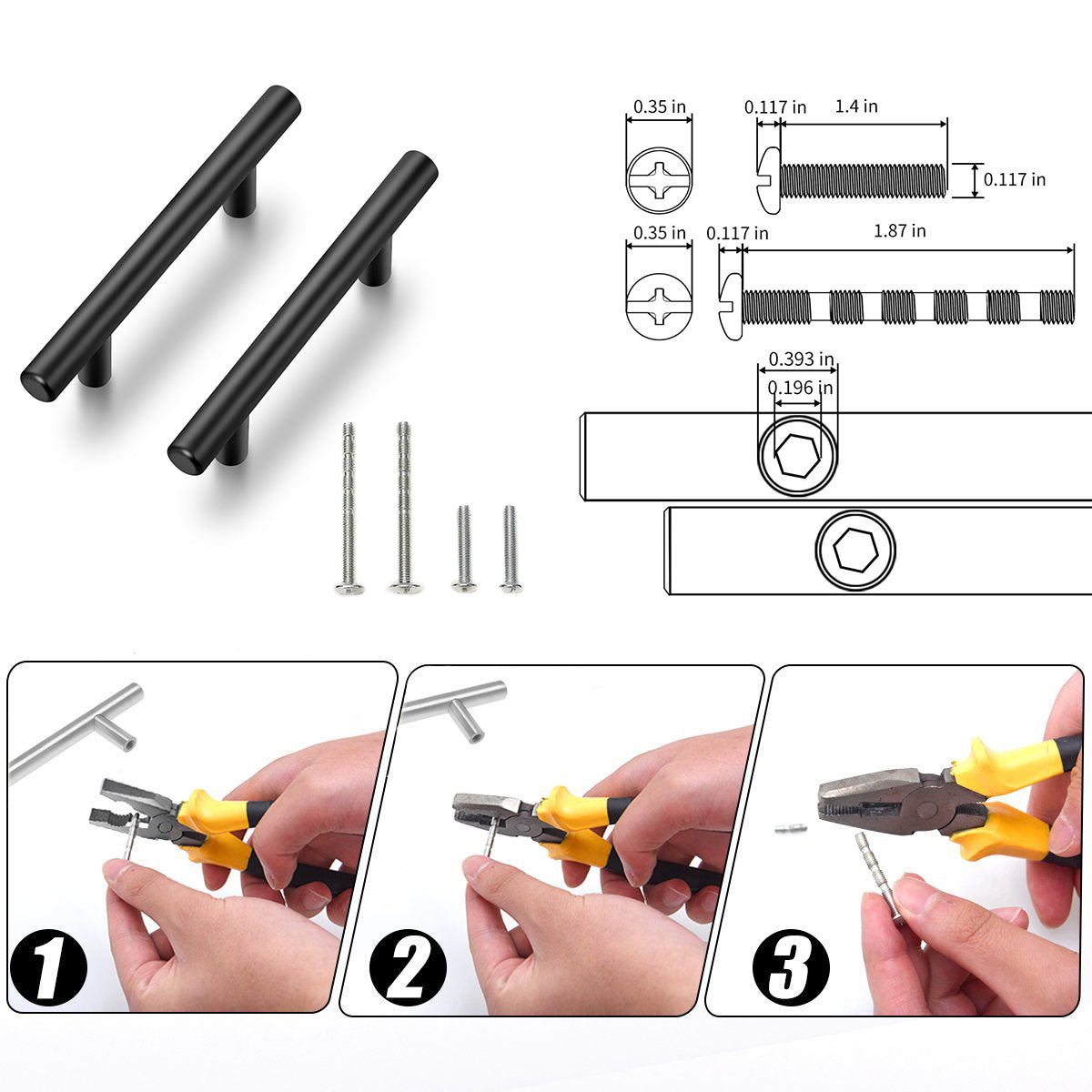 0.35 in
0.117 in
1.4 in
0.117 in
0.35 in
0.117 in
1.87 in
0.393 in
0.196 in
1
2
3