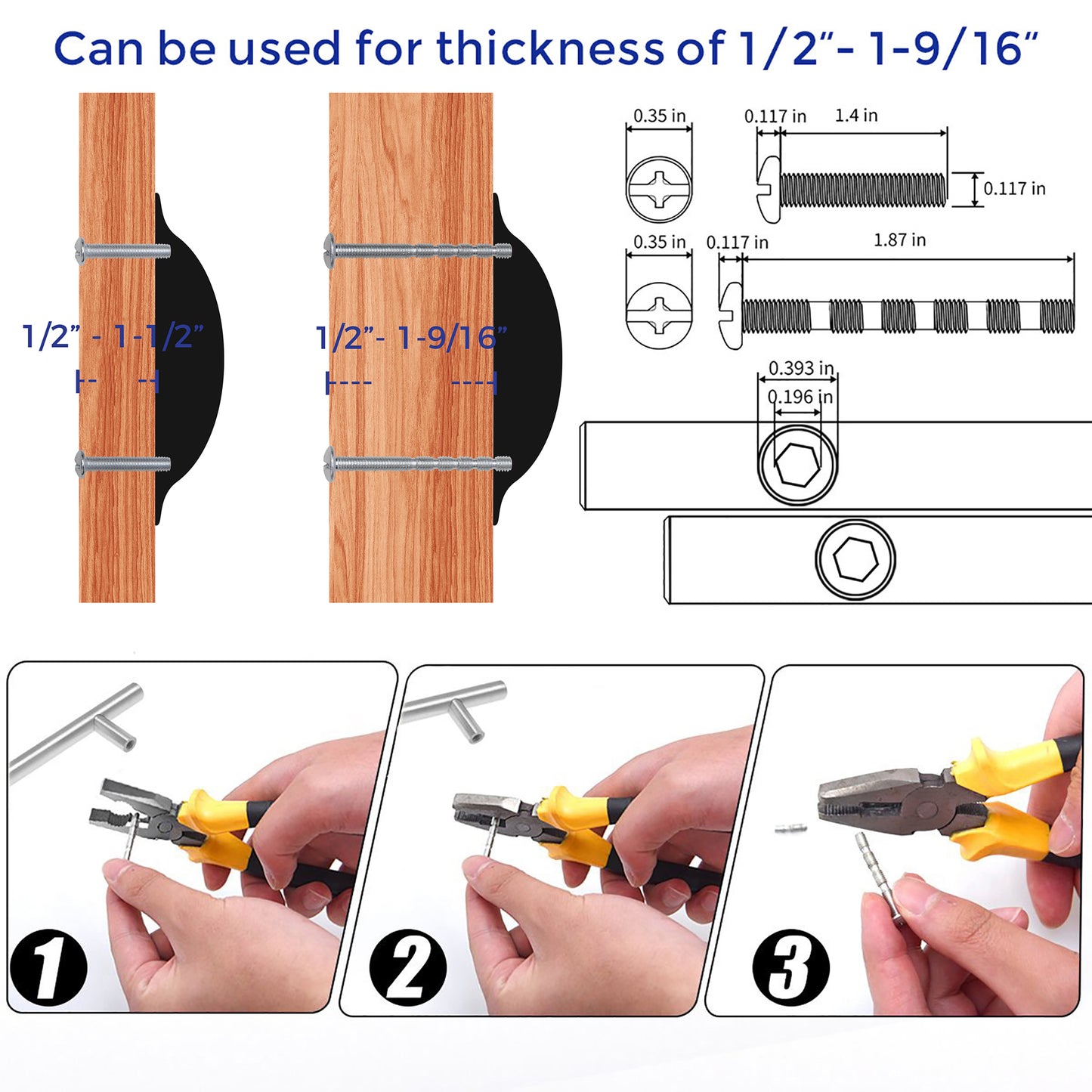 Can be used for thickness of 1/2"- 1-9/16"

1/2" - 1-1/2"

1/2"- 1-9/16"

0.35 in

0.117 in

1.4 in

0.117 in

0.35 in

0.117 in

1.87 in

0.393 in

0.196 in

1

2

3