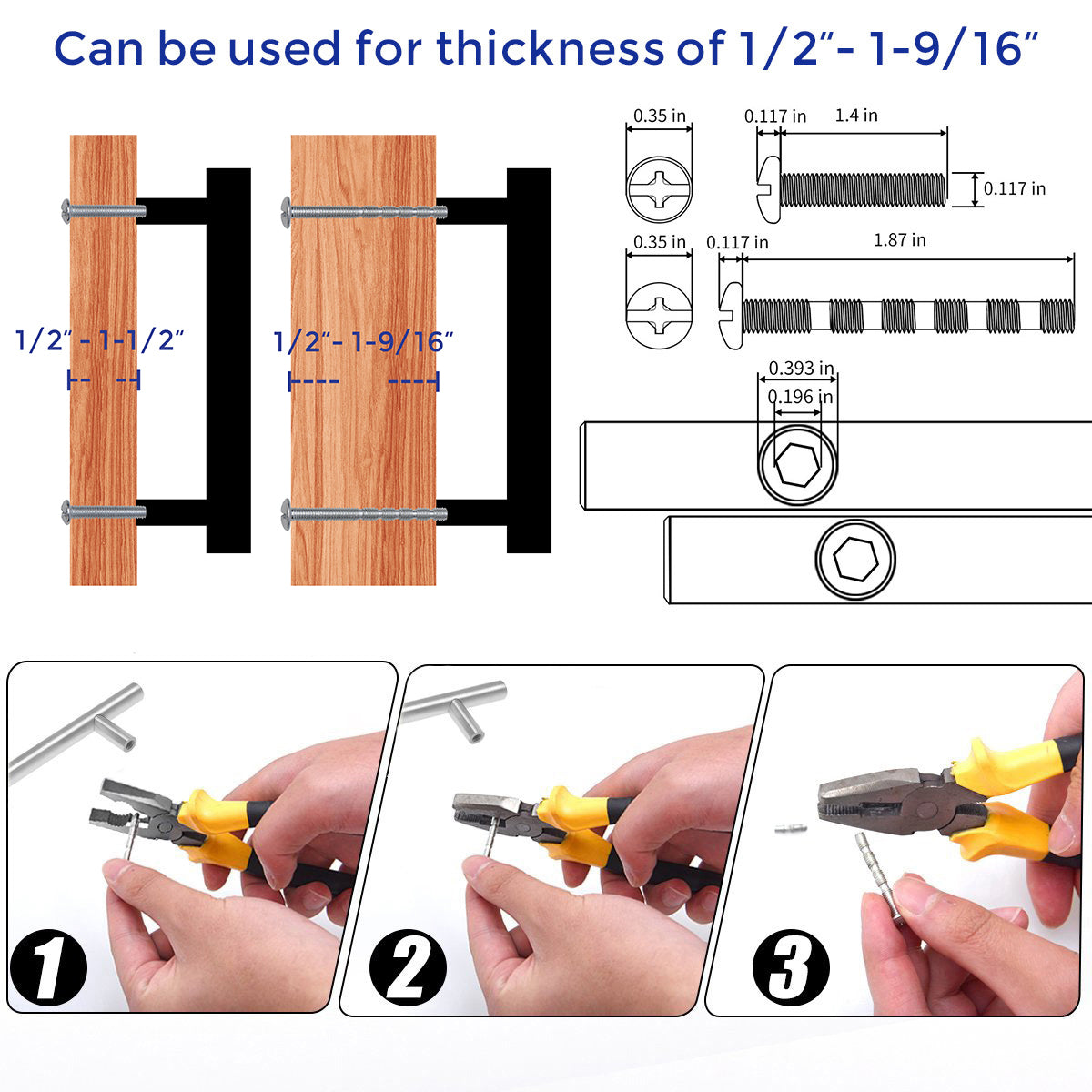 Can be used for thickness of 1/2"- 1-9/16"

1/2" - 1-1/2"

1/2"- 1-9/16"

0.35 in

0.117 in

1.4 in

0.117 in

0.35 in

0.117 in

1.87 in

0.393 in

0.196 in

1

2

3