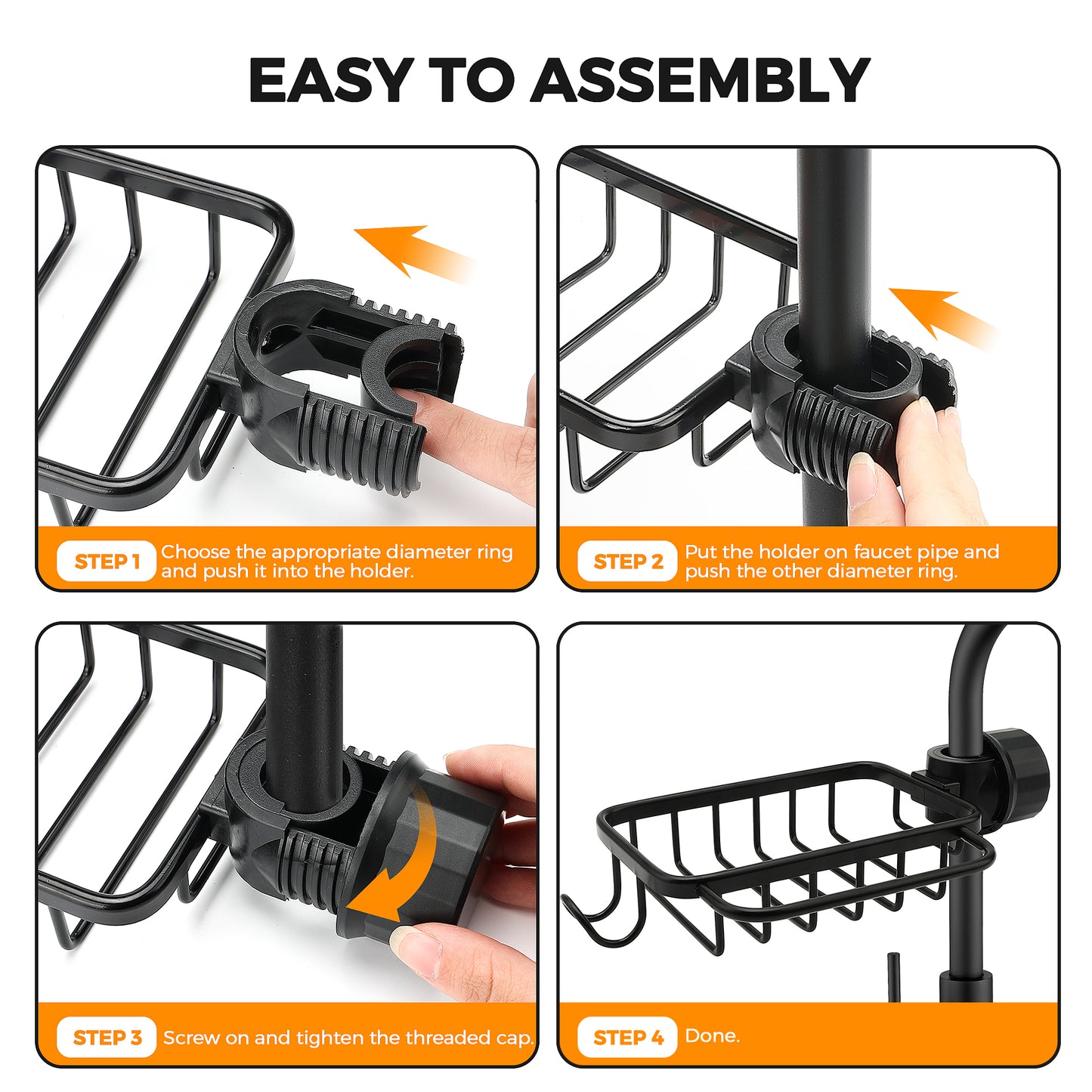 EASY TO ASSEMBLY

STEP 1 Choose the appropriate diameter ring and push it into the holder.

STEP 2 Put the holder on faucet pipe and push the other diameter ring.

STEP 3 Screw on and tighten the threaded cap.

STEP 4 Done.