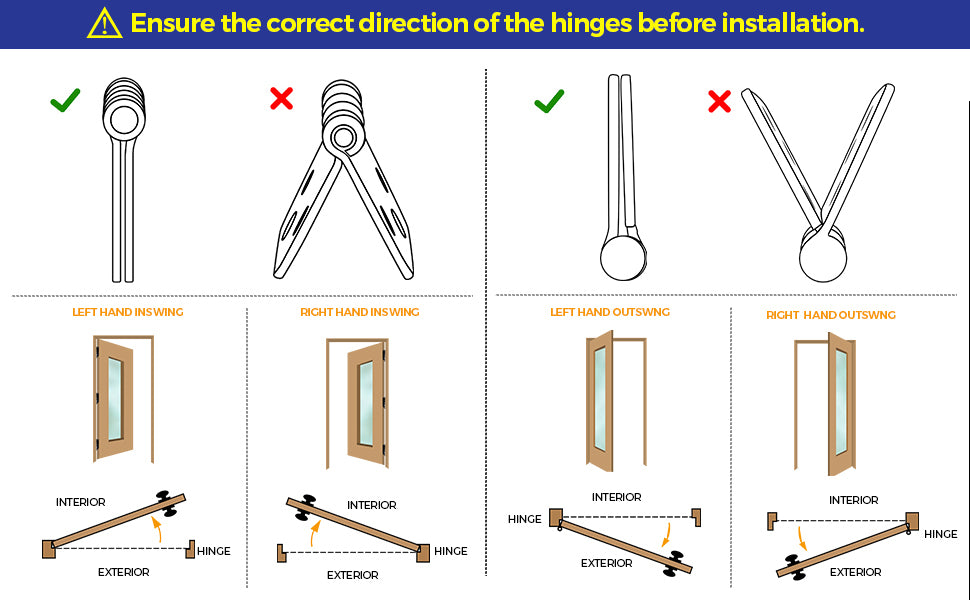 Ensure the correct direction of the hinges before installation.

LEFT HAND INSWING

INTERIOR

HINGE

EXTERIOR

RIGHT HAND INSWING

INTERIOR

HINGE

EXTERIOR

LEFT HAND OUTSWNG

INTERIOR

HINGE

EXTERIOR

RIGHT HAND OUTSWNG

INTERIOR

HINGE

EXTERIOR