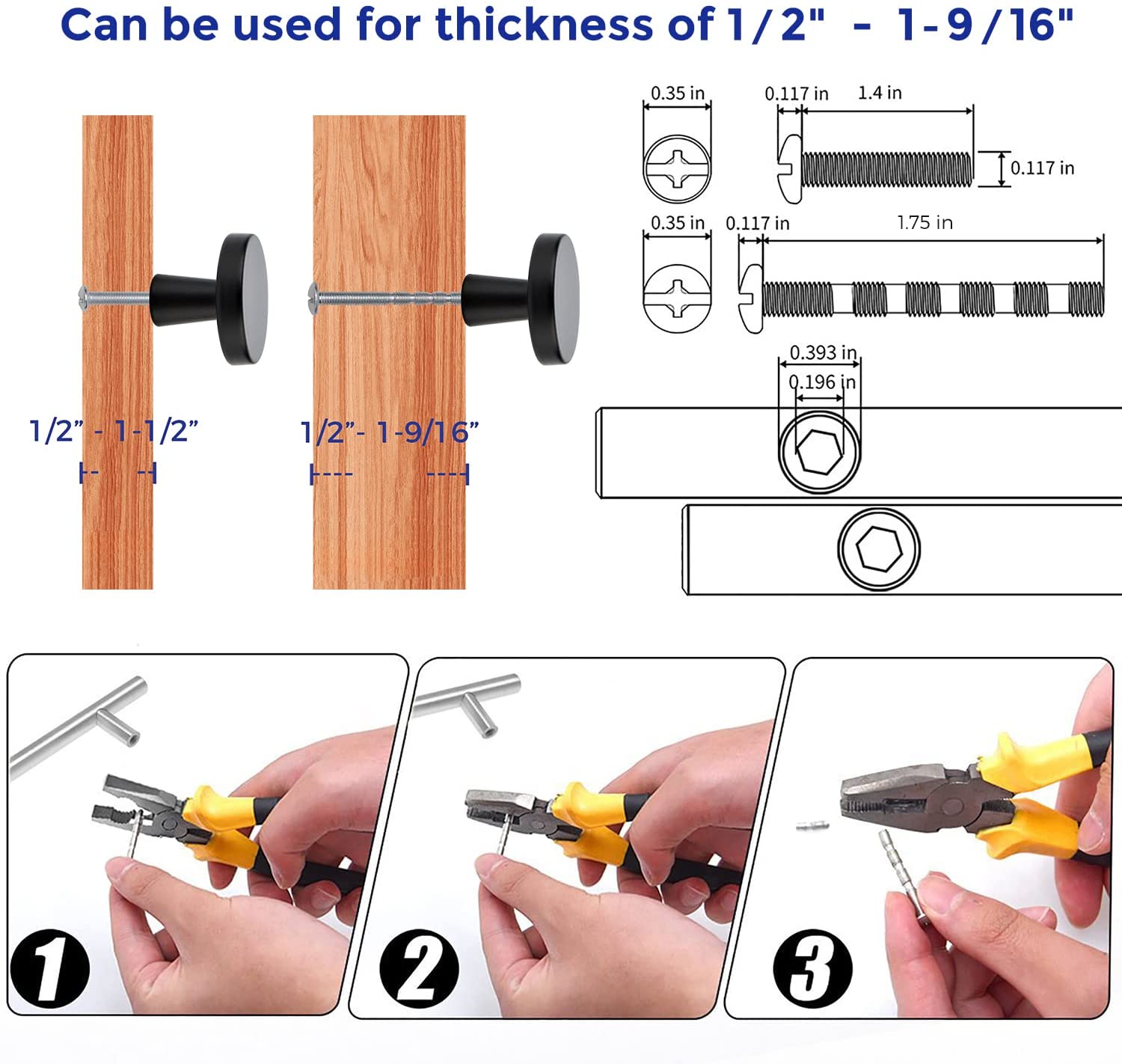 Can be used for thickness of 1/2" - 1-9/16"

1/2" - 1-1/2"

1/2"- 1-9/16"

0.35 in

0.117 in

1.4 in

0.117 in

0.35 in

0.117 in

1.75 in

0.393 in

0.196 in

1

2

3