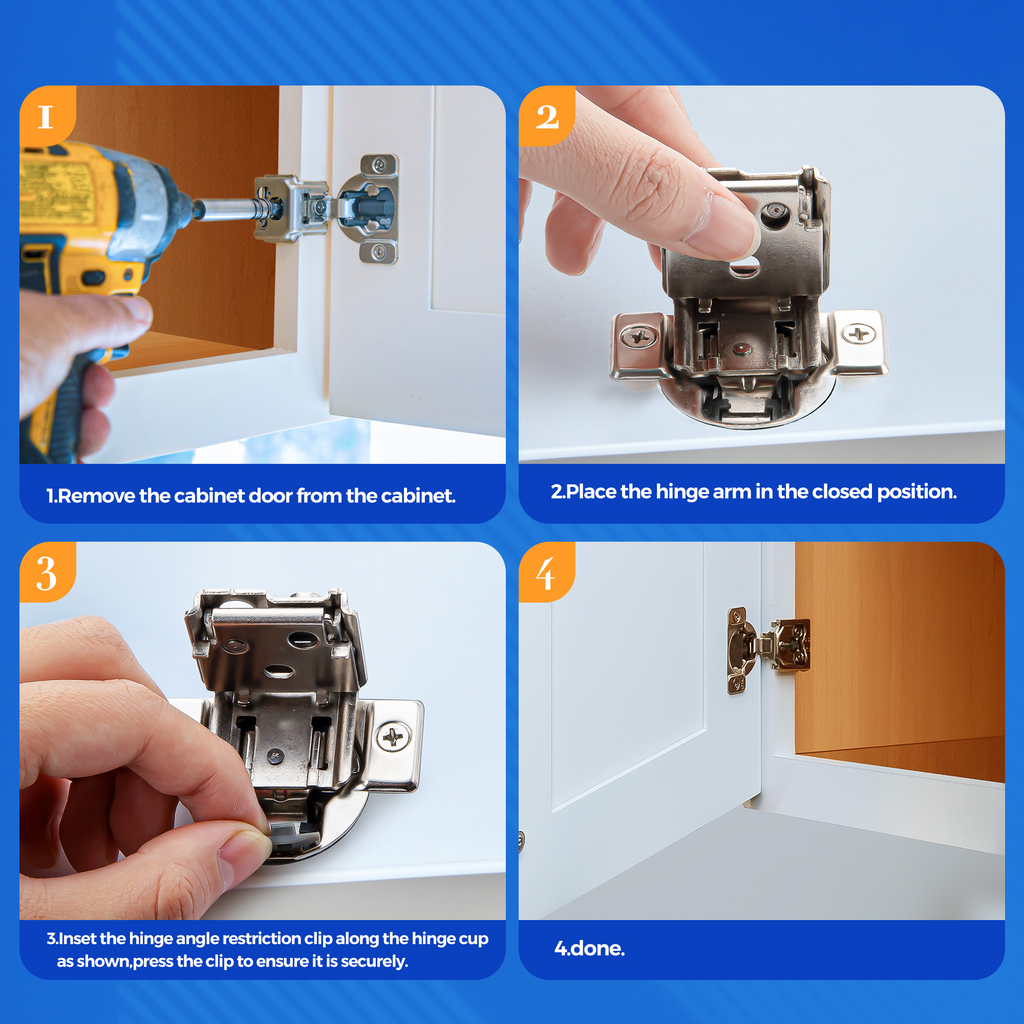 1

1.Remove the cabinet door from the cabinet.

2

2.Place the hinge arm in the closed position.

3

3.Inset the hinge angle restriction clip along the hinge cup as shown,press the clip to ensure it is securely.

4

4.done.