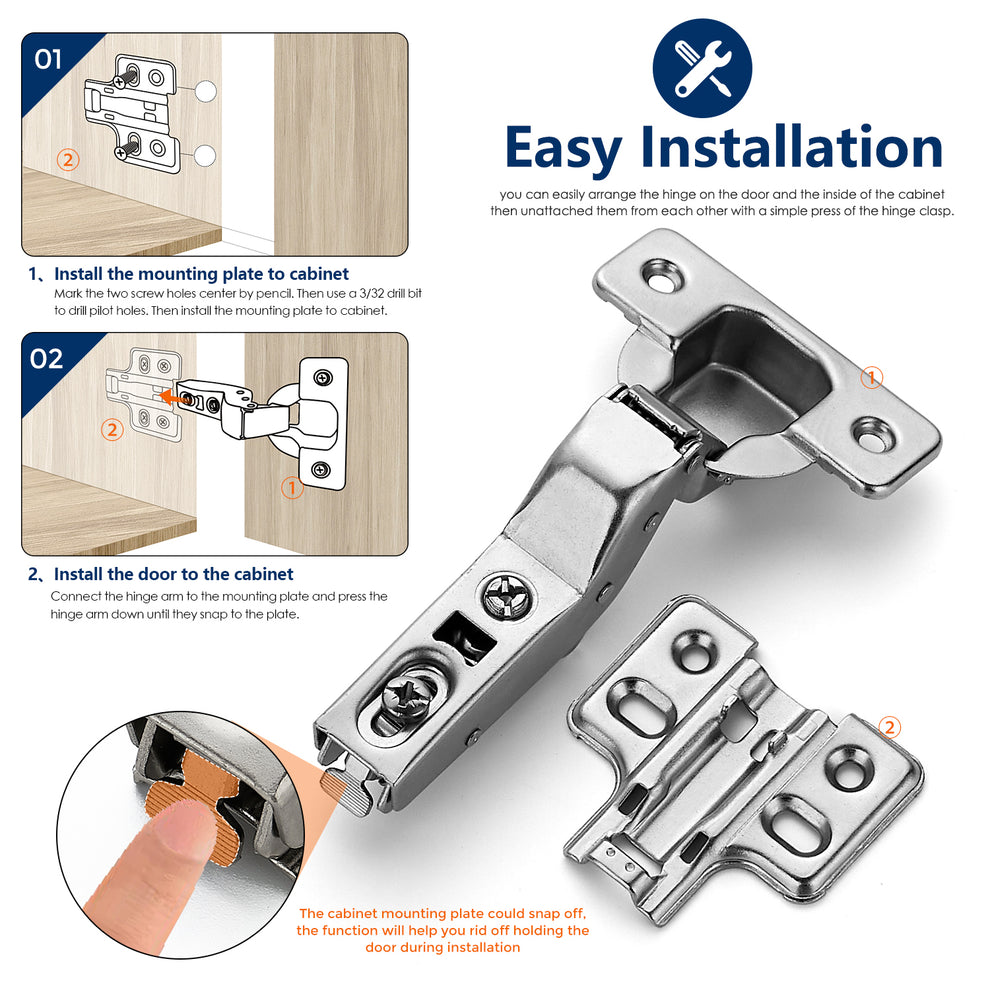 01

②

1、Install the mounting plate to cabinet
Mark the two screw holes center by pencil. Then use a 3/32 drill bit to drill pilot holes. Then install the mounting plate to cabinet.

02

②

①

2、Install the door to the cabinet
Connect the hinge arm to the mounting plate and press the hinge arm down until they snap to the plate.

Easy Installation

you can easily arrange the hinge on the door and the inside of the cabinet then unattached them from each other with a simple press of the hinge clasp.

①

②

The cabinet mounting plate could snap off, the function will help you rid off holding the door during installation