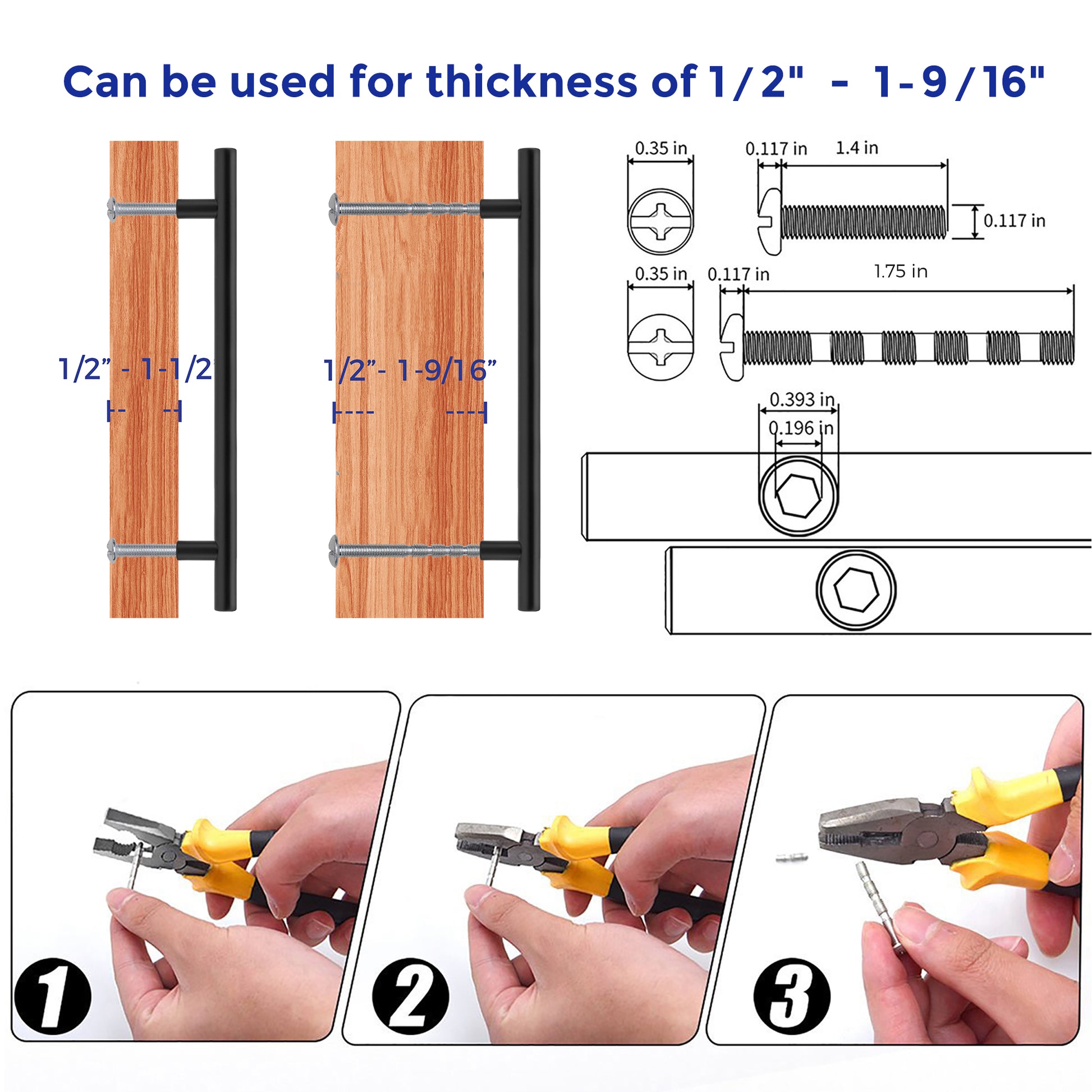 Can be used for thickness of 1/2" - 1-9/16"

1/2" - 1-1/2"

1/2"- 1-9/16"

0.35 in

0.117 in

1.4 in

0.117 in

0.35 in

0.117 in

1.75 in

0.393 in

0.196 in

1

2

3