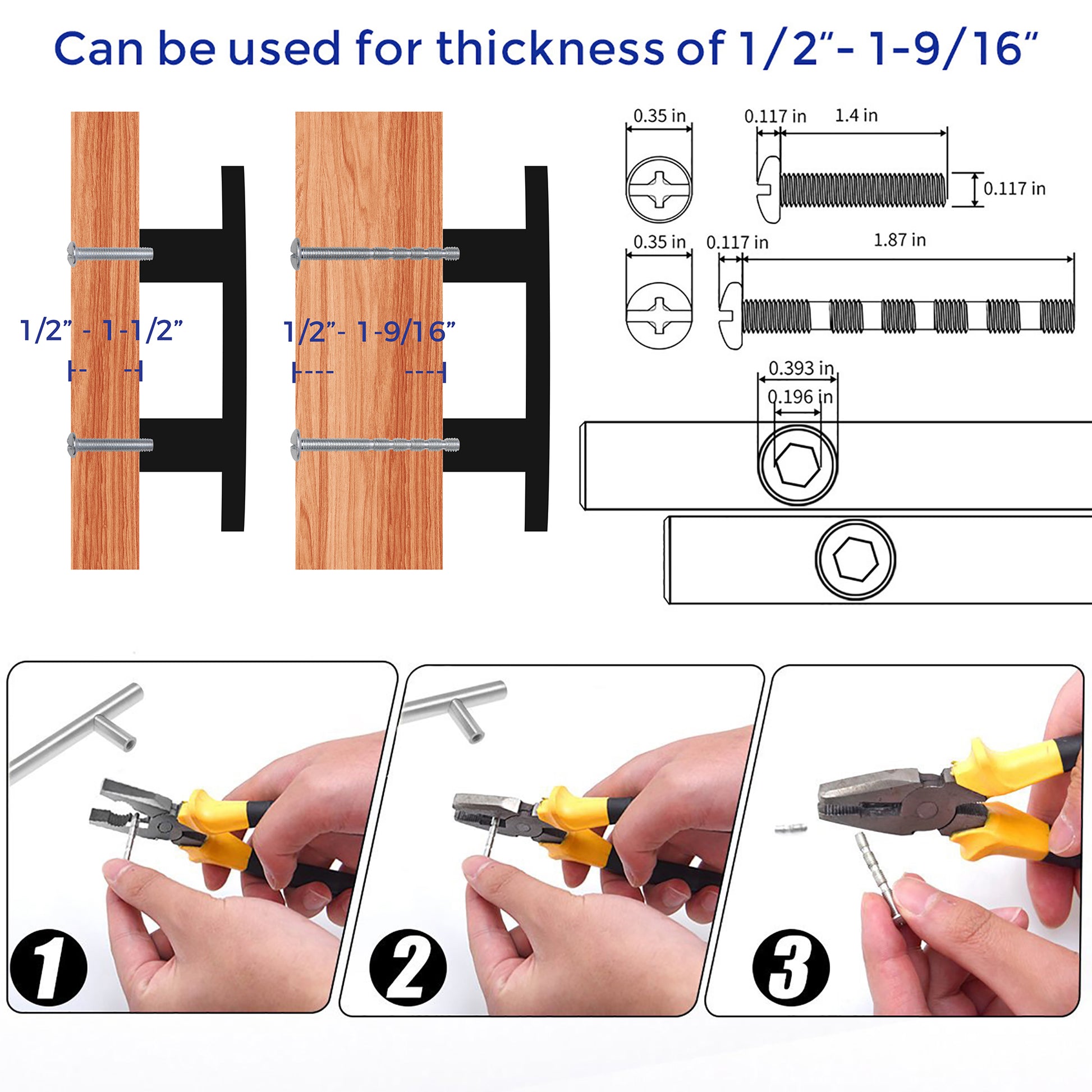 Can be used for thickness of 1/2"- 1-9/16"

1/2" - 1-1/2"

1/2"- 1-9/16"

0.35 in

0.117 in

1.4 in

0.117 in

0.35 in

0.117 in

1.87 in

0.393 in

0.196 in

1

2

3