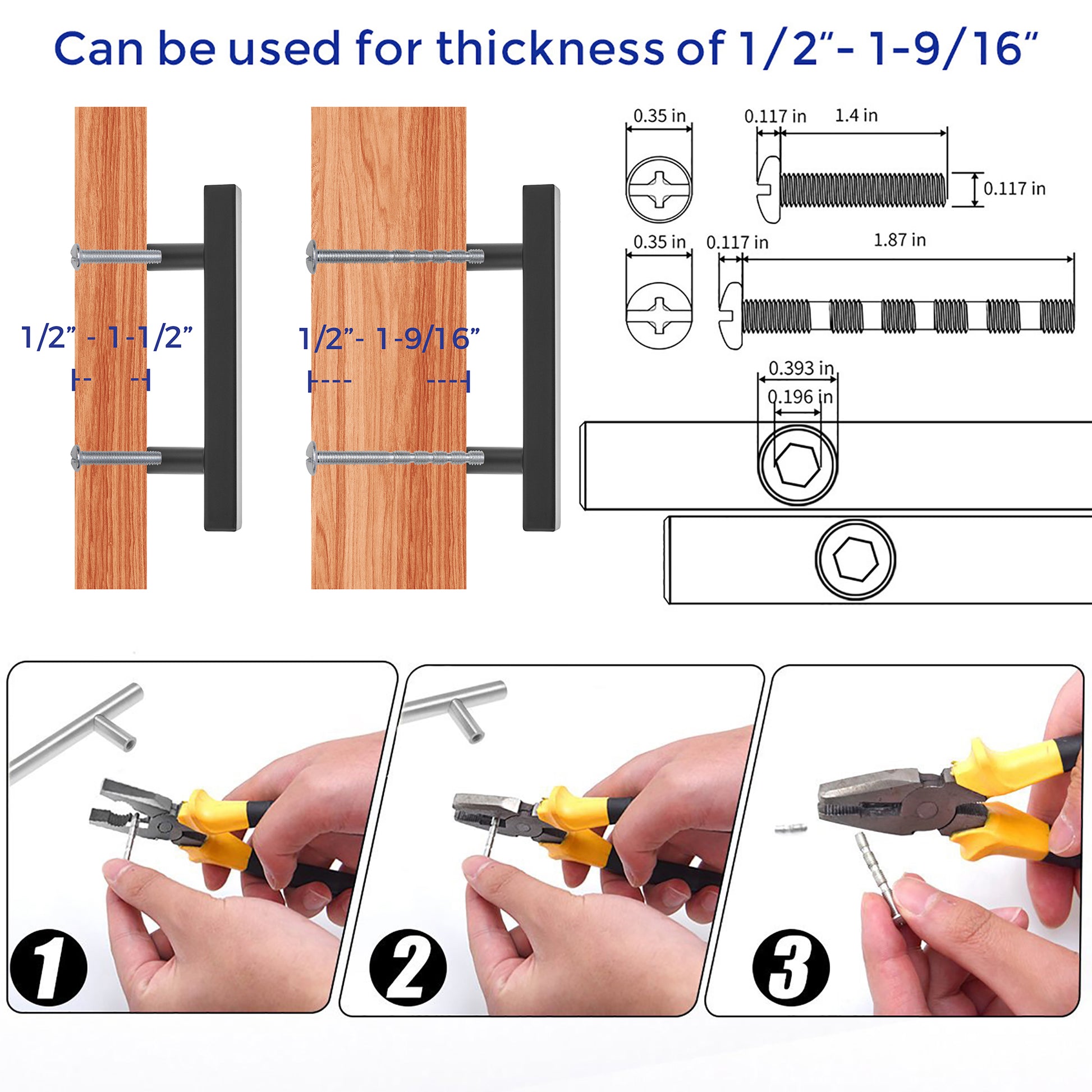 Can be used for thickness of 1/2"- 1-9/16"

1/2" - 1-1/2"

1/2"- 1-9/16"

0.35 in

0.117 in

1.4 in

0.117 in

0.35 in

0.117 in

1.87 in

0.393 in

0.196 in

1

2

3