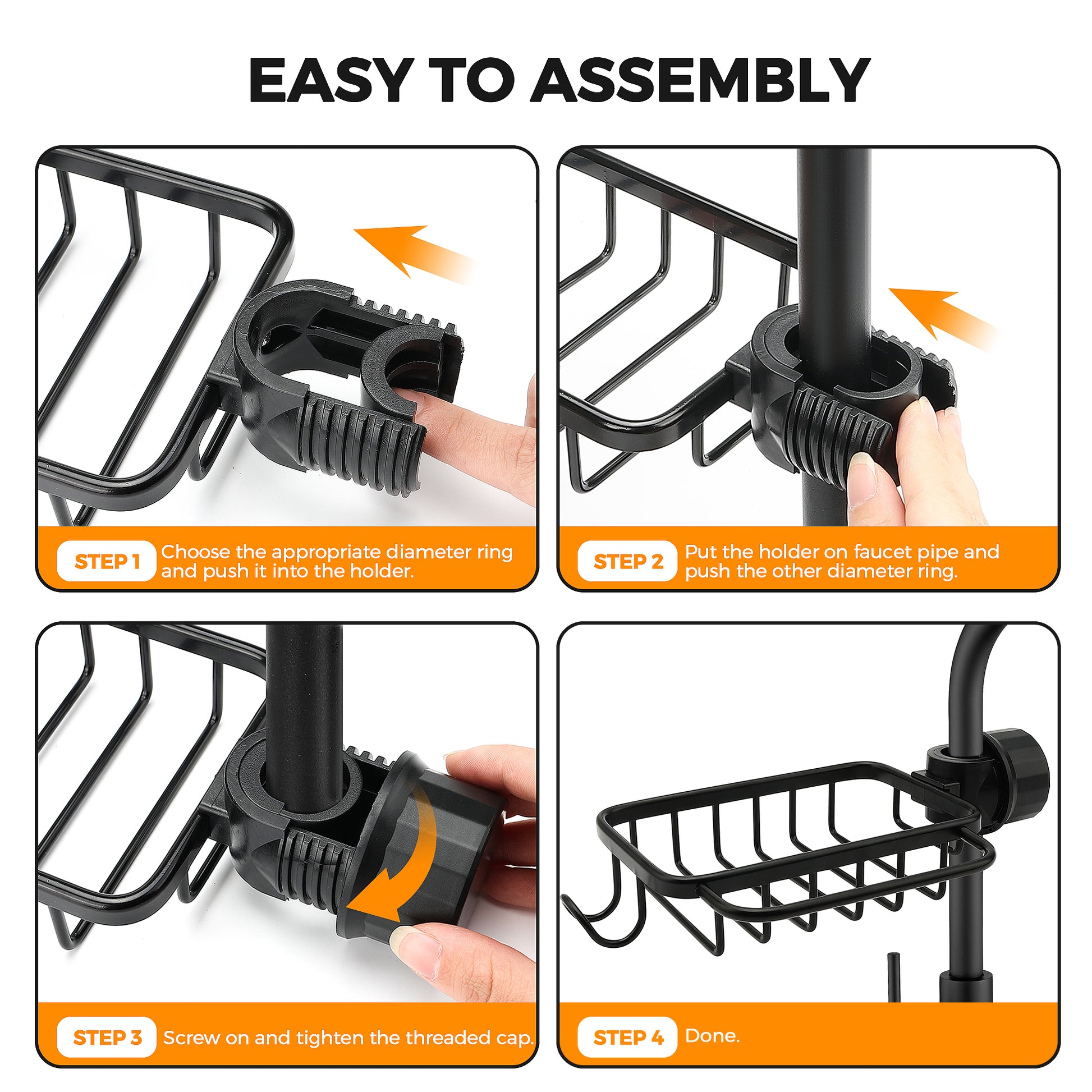 EASY TO ASSEMBLY

STEP 1 Choose the appropriate diameter ring and push it into the holder.

STEP 2 Put the holder on faucet pipe and push the other diameter ring.

STEP 3 Screw on and tighten the threaded cap.

STEP 4 Done.